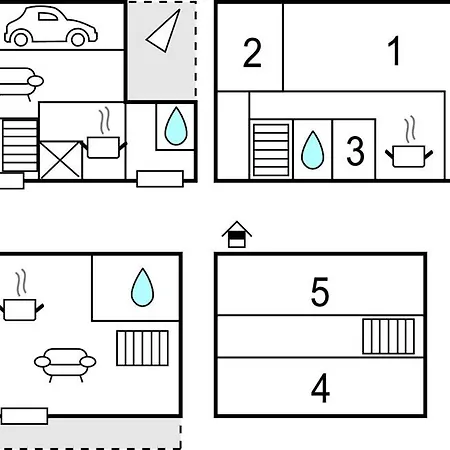 2
1
3
5
4